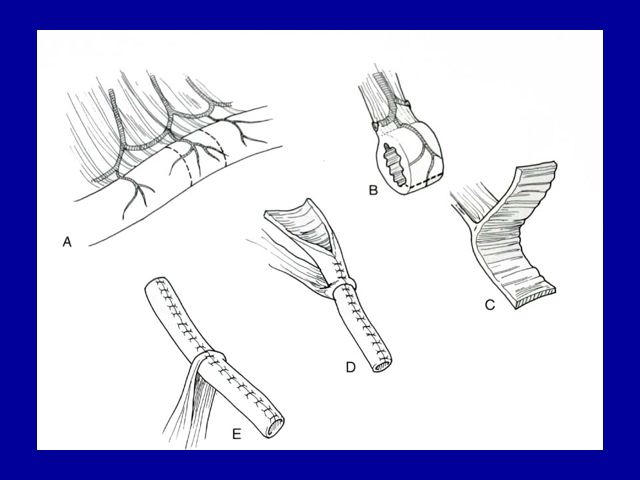 A

B

C

D

E